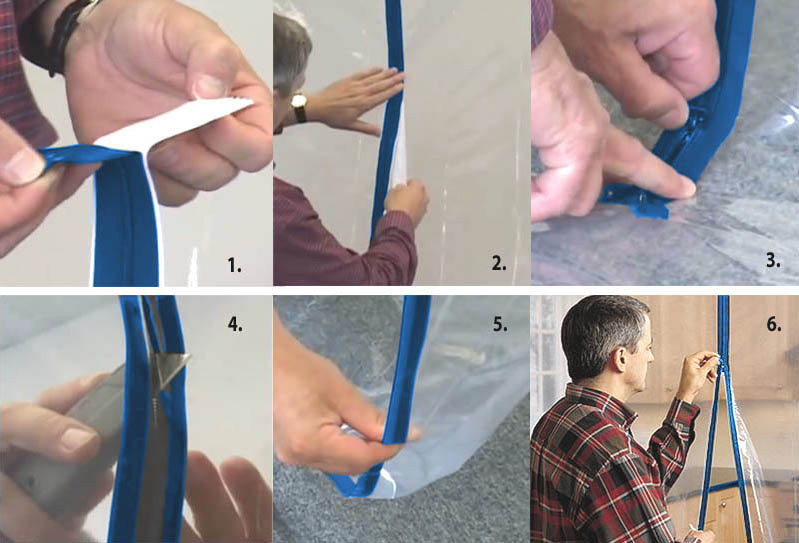 1.

2.

3.

4.

5.

6.